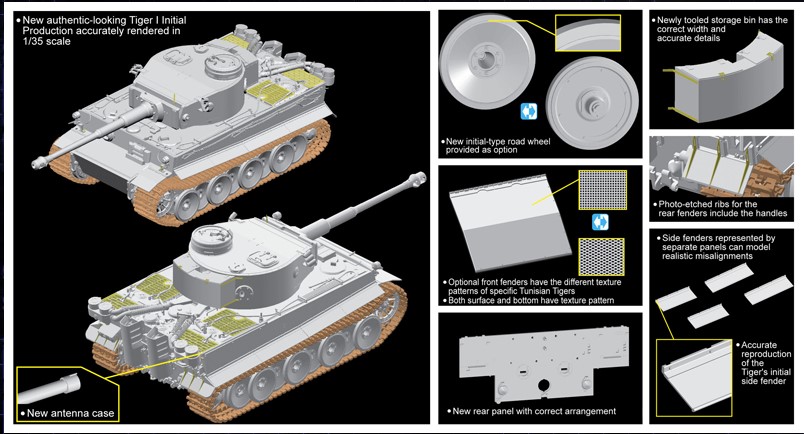 • New authentic-looking Tiger I Initial Production accurately rendered in 1/35 scale

• New antenna case

• New initial-type road wheel provided as option

• Optional front fenders have the different texture patterns of specific Tunisian Tigers
• Both surface and bottom have texture pattern

• New rear panel with correct arrangement

• Newly tooled storage bin has the correct width and accurate details

• Photo-etched ribs for the rear fenders include the handles

• Side fenders represented by separate panels can model realistic misalignments

• Accurate reproduction of the Tiger's initial side fender