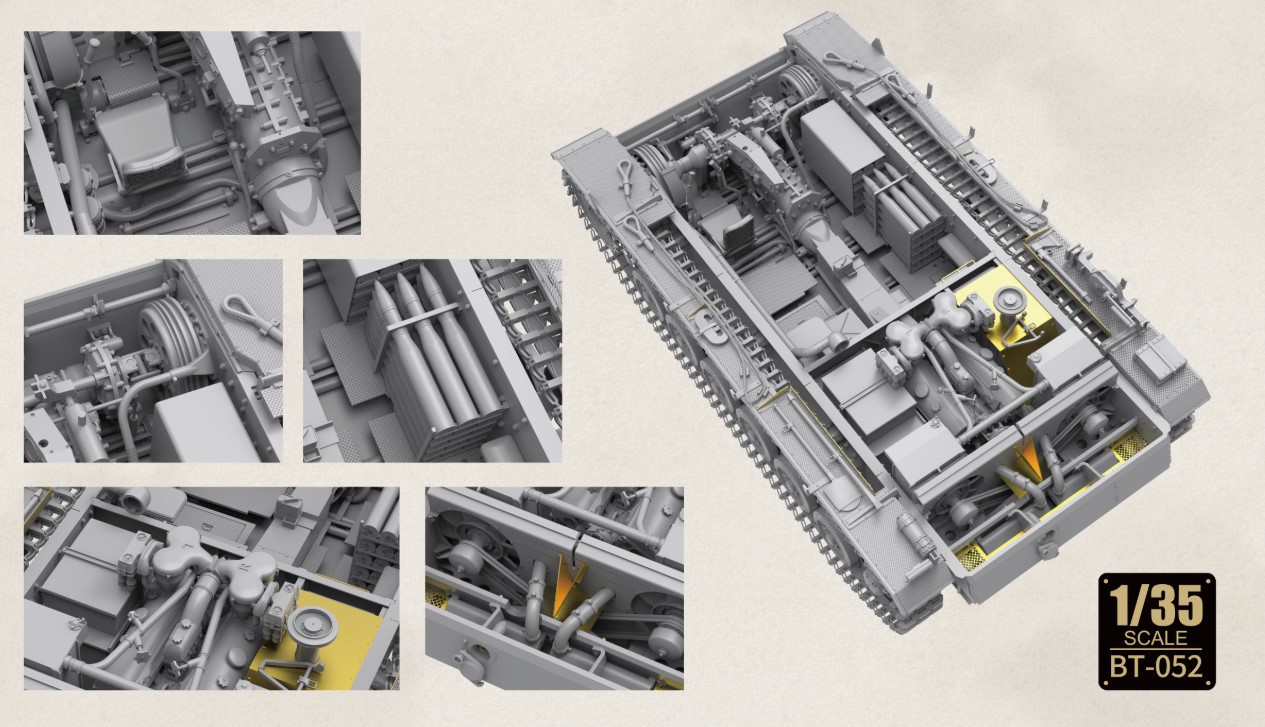 1/35
SCALE
BT-052