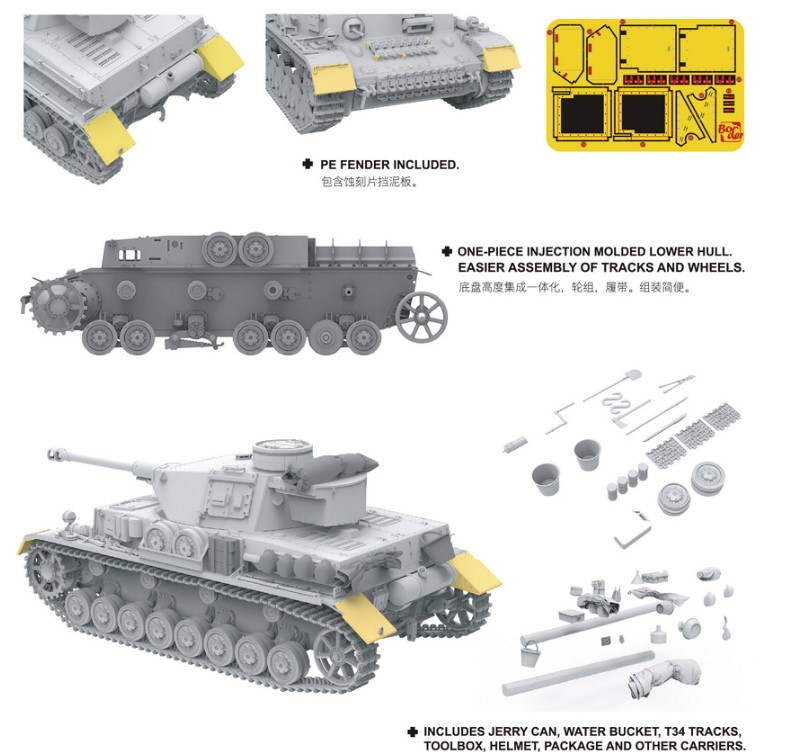 Border

✚ PE FENDER INCLUDED.
包含蚀刻片挡泥板。

✚ ONE-PIECE INJECTION MOLDED LOWER HULL. EASIER ASSEMBLY OF TRACKS AND WHEELS.
底盘高度集成一体化，轮组，履带。组装简便。

✚ INCLUDES JERRY CAN, WATER BUCKET, T34 TRACKS, TOOLBOX, HELMET, PACKAGE AND OTHER CARRIERS.