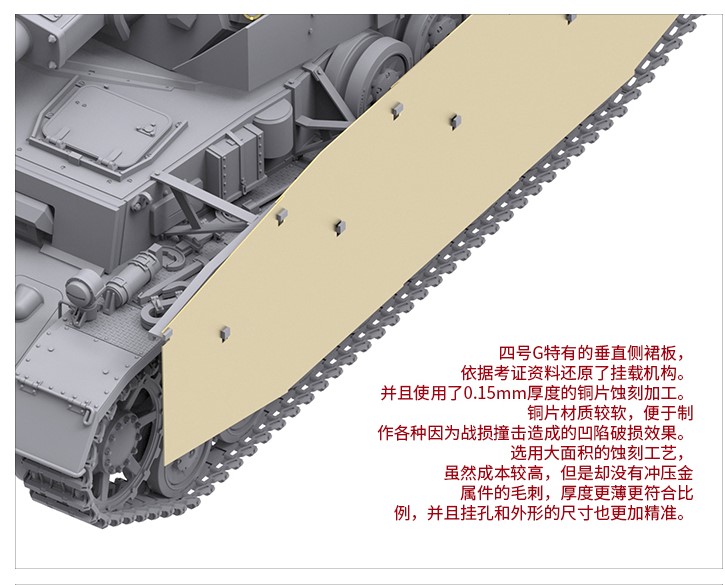 四号G特有的垂直侧裙板，
依据考证资料还原了挂载机构。
并且使用了0.15mm厚度的铜片蚀刻加工。
铜片材质较软，便于制
作各种因为战损撞击造成的凹陷破损效果。
选用大面积的蚀刻工艺，
虽然成本较高，但是却没有冲压金
属件的毛刺，厚度更薄更符合比
例，并且挂孔和外形的尺寸也更加精准。